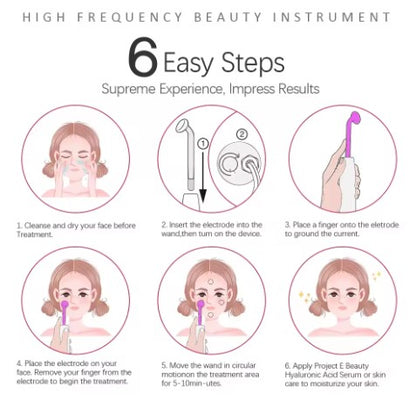 HIGH FREQUENCY BEAUTY INSTRUMENT

6 Easy Steps

Supreme Experience, Impress Results

①

②

1. Cleanse and dry your face before Treatment.

2. Insert the electrode into the wand,then turn on the device.

3. Place a finger onto the eletrode to ground the current.

4. Place the electrode on your face. Remove your finger from the electrode to begin the treatment.

5. Move the wand in circular motionon the treatment area for 5-10min-utes.

6. Apply Project E Beauty Hyaluronic Acid Serum or skin care to moisturize your skin.