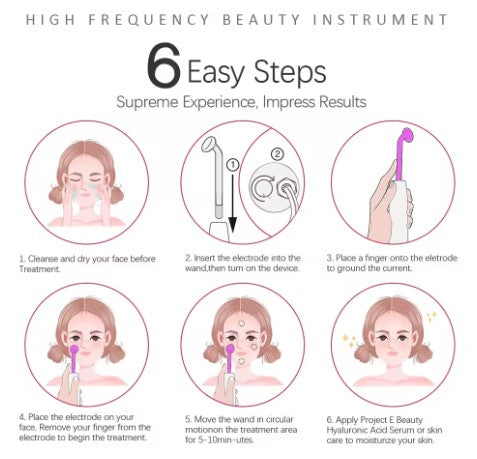 HIGH FREQUENCY BEAUTY INSTRUMENT

6 Easy Steps

Supreme Experience, Impress Results

①

②

1. Cleanse and dry your face before Treatment.

2. Insert the electrode into the wand,then turn on the device.

3. Place a finger onto the eletrode to ground the current.

4. Place the electrode on your face. Remove your finger from the electrode to begin the treatment.

5. Move the wand in circular motionon the treatment area for 5-10min-utes.

6. Apply Project E Beauty Hyaluronic Acid Serum or skin care to moisturize your skin.